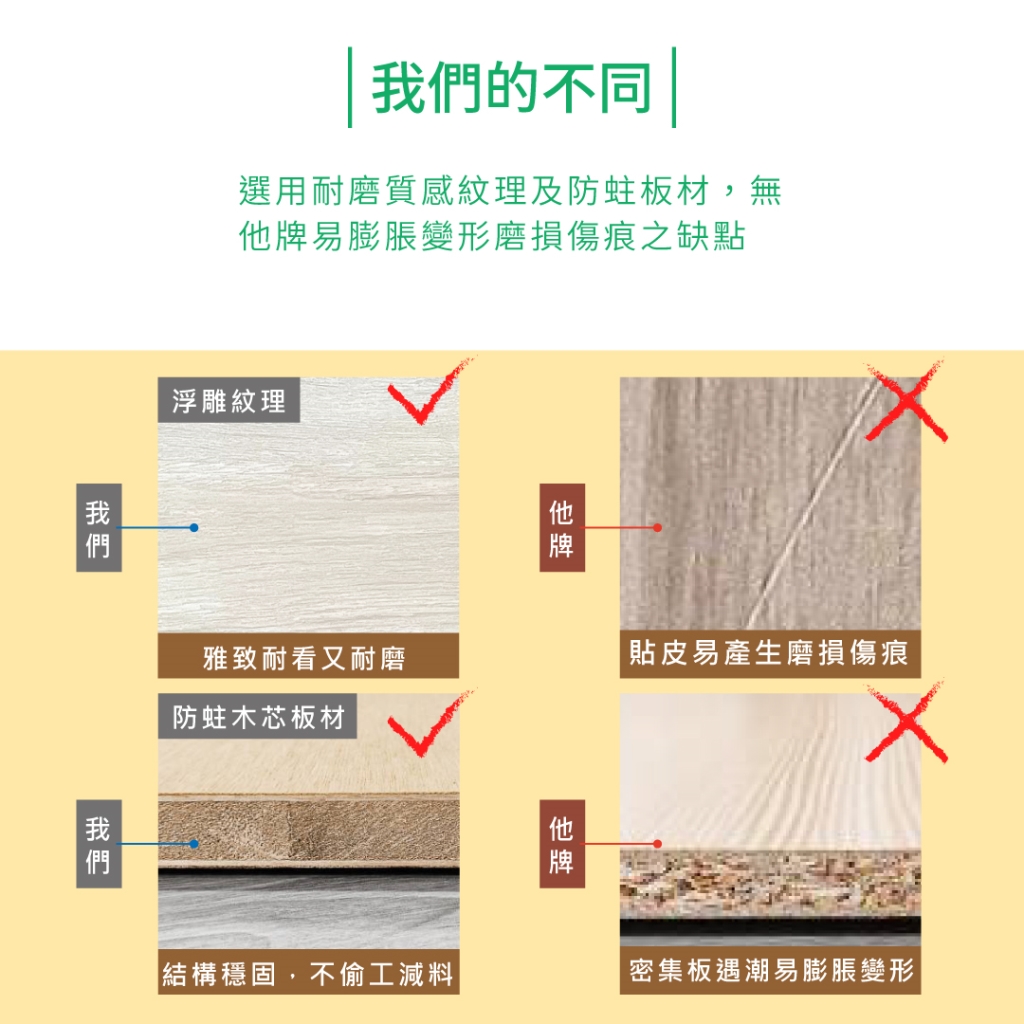 我們的不同

選用耐磨質感紋理及防蛀板材，無他牌易膨脹變形磨損傷痕之缺點

浮雕紋理

我們

雅致耐看又耐磨

他牌

貼皮易產生磨損傷痕

防蛀木芯板材

我們

結構穩固，不偷工減料

他牌

密集板遇潮易膨脹變形